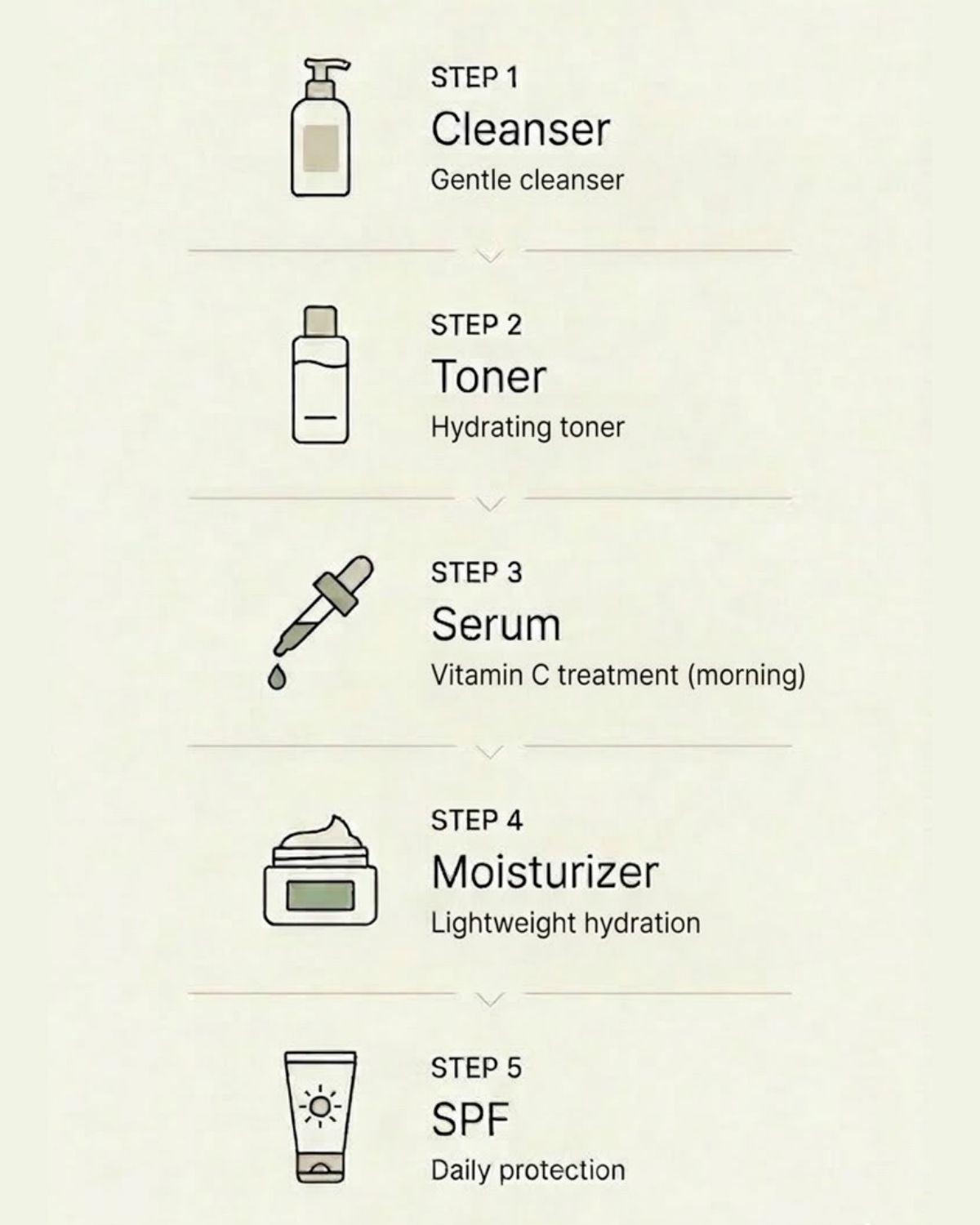 STEP 1
Cleanser
Gentle cleanser

STEP 2
Toner
Hydrating toner

STEP 3
Serum
Vitamin C treatment (morning)

STEP 4
Moisturizer
Lightweight hydration

STEP 5
SPF
Daily protection