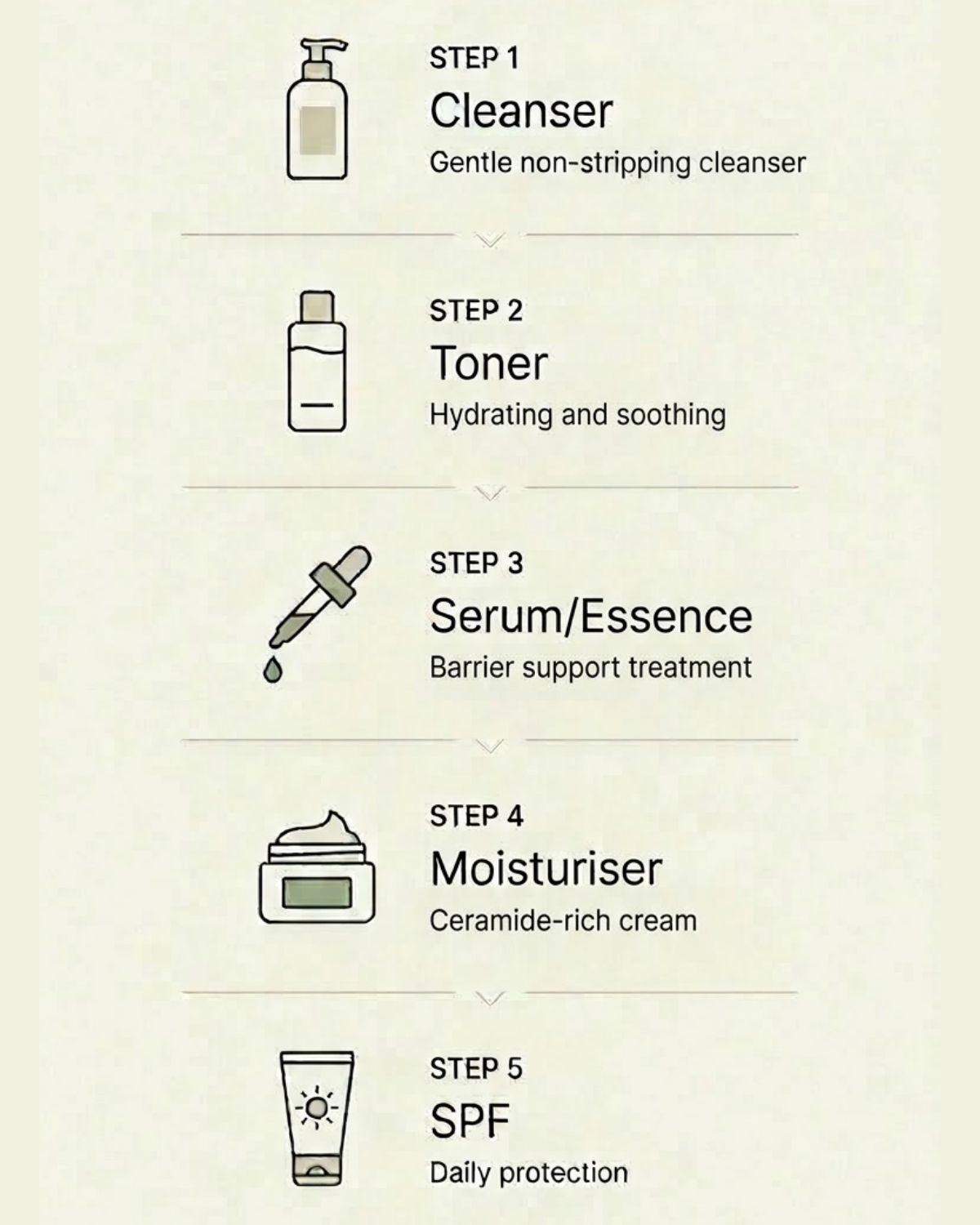 STEP 1
Cleanser
Gentle non-stripping cleanser

STEP 2
Toner
Hydrating and soothing

STEP 3
Serum/Essence
Barrier support treatment

STEP 4
Moisturiser
Ceramide-rich cream

STEP 5
SPF
Daily protection