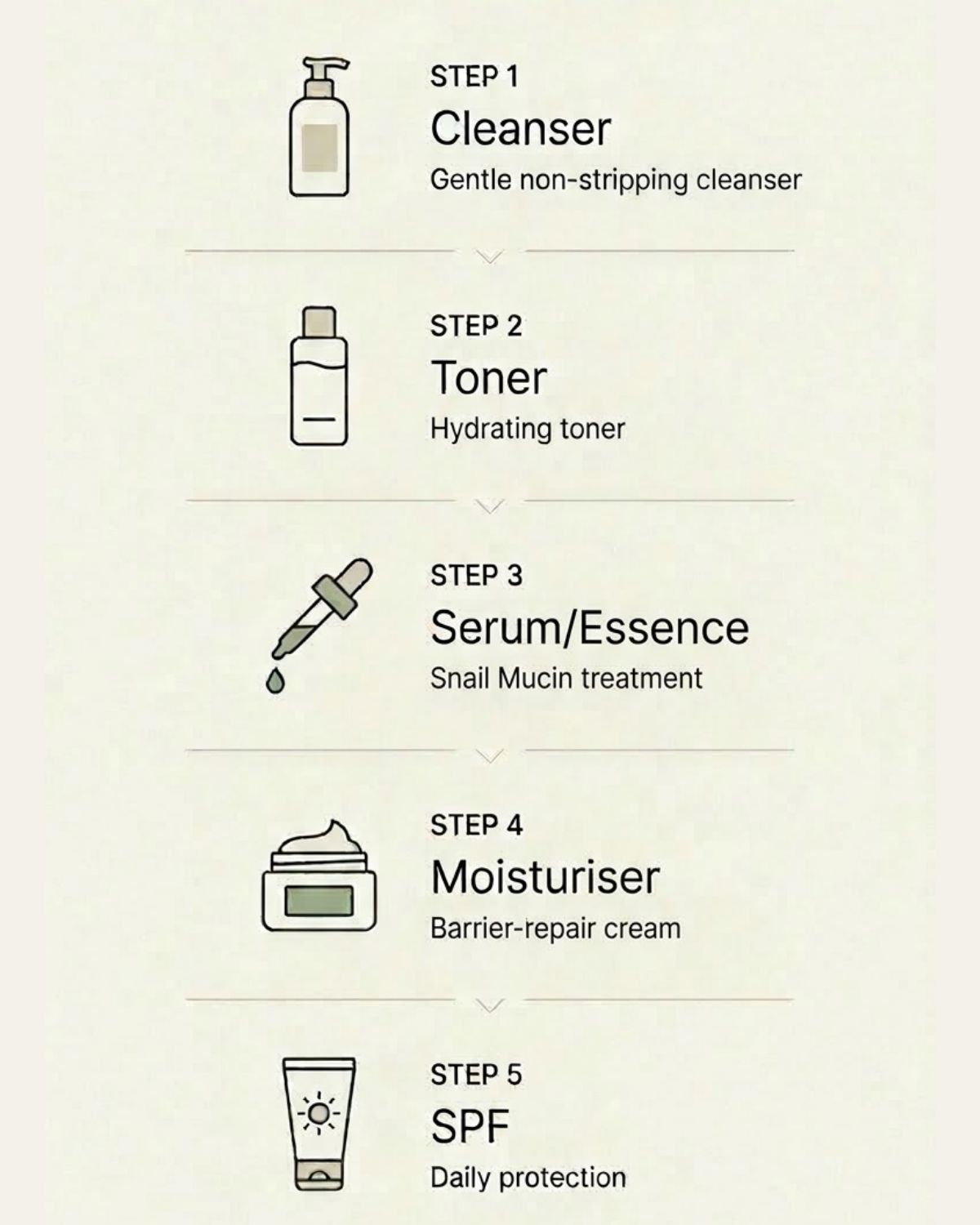 STEP 1
Cleanser
Gentle non-stripping cleanser

STEP 2
Toner
Hydrating toner

STEP 3
Serum/Essence
Snail Mucin treatment

STEP 4
Moisturiser
Barrier-repair cream

STEP 5
SPF
Daily protection